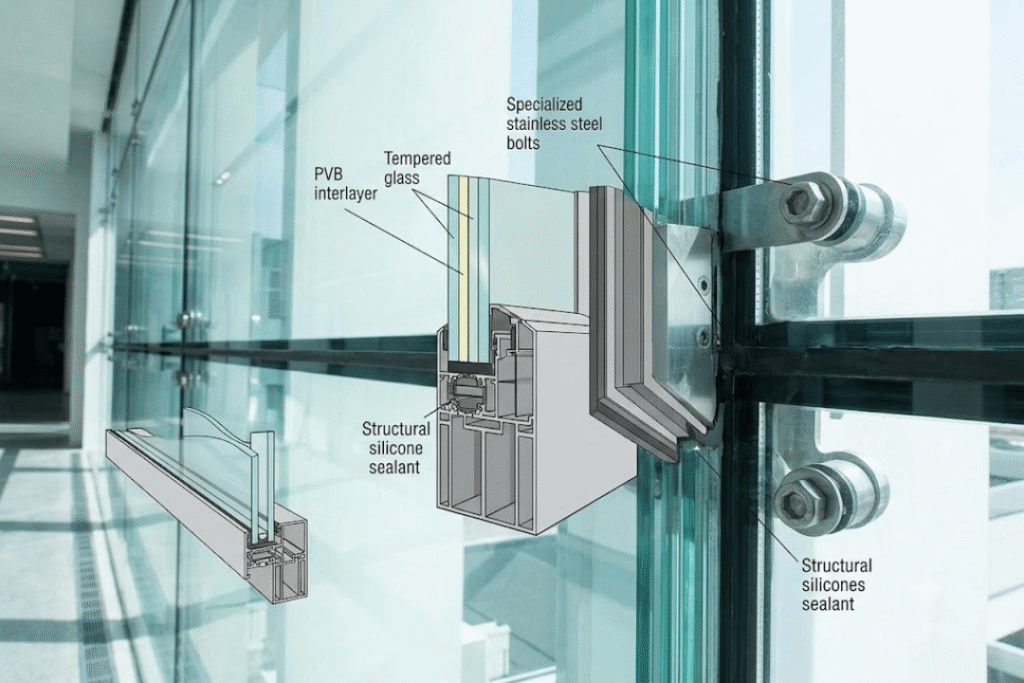 Specialized stainless steel bolts

Tempered glass

PVB interlayer

Structural silicone sealant

Structural silicones sealant